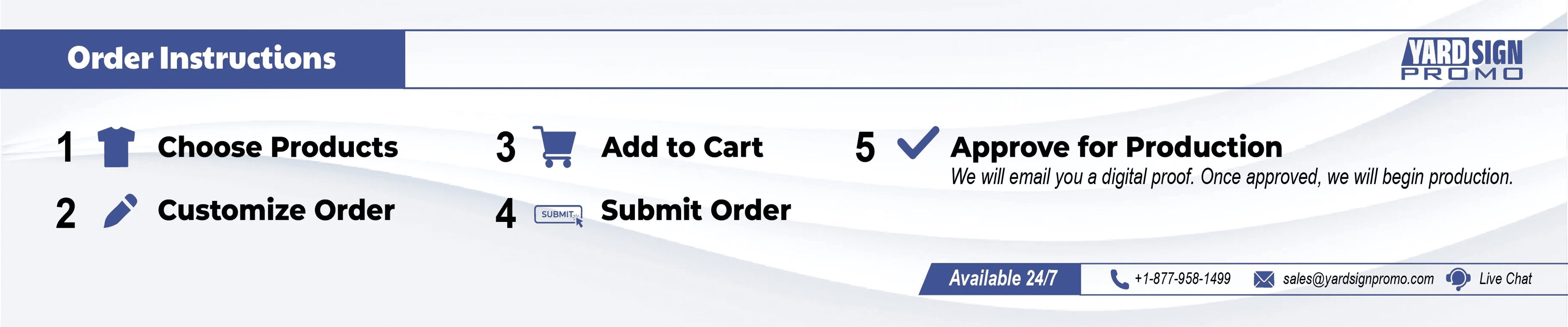 Order Instructions

YARD SIGN
PROMO

1 Choose Products

2 Customize Order

3 Add to Cart

4 SUBMIT Submit Order

5 Approve for Production
We will email you a digital proof. Once approved, we will begin production.

Available 24/7 +1-877-958-1499 sales@yardsignpromo.com Live Chat